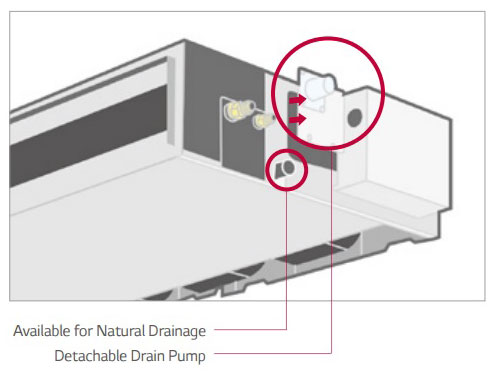 Available for Natural Drainage

Detachable Drain Pump